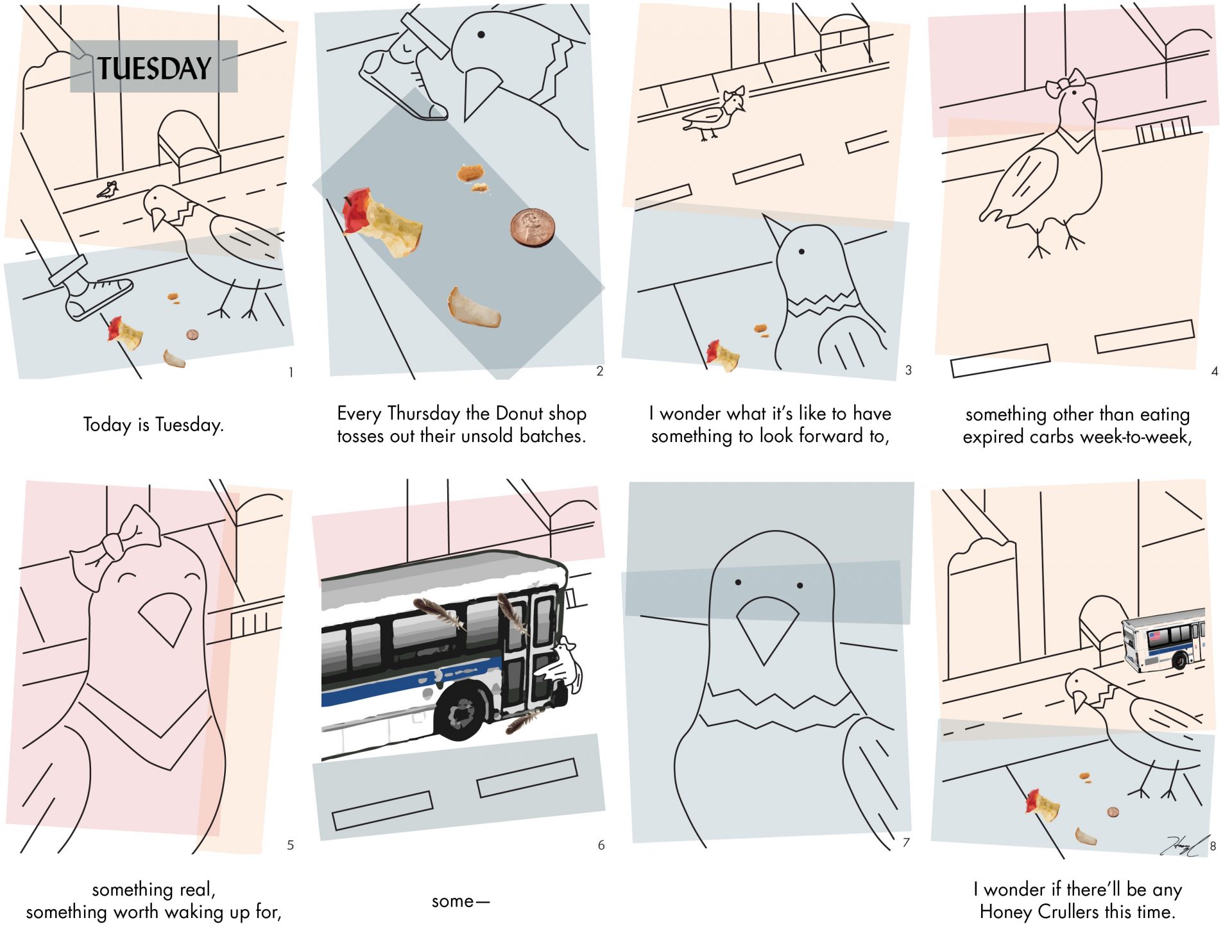 TUESDAY

1

Today is Tuesday.

2

Every Thursday the Donut shop tosses out their unsold batches.

3

I wonder what it's like to have something to look forward to,

4

something other than eating expired carbs week-to-week,

5

something real,
something worth waking up for,

6

some—

7

8

I wonder if there'll be any Honey Crullers this time.